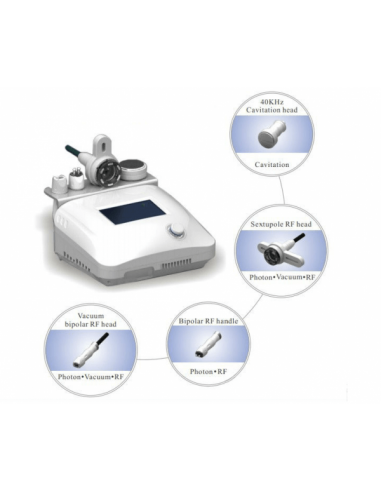 40KHz
Cavitation head

Cavitation

Sextupole RF head

Photon•Vacuum•RF

Vacuum
bipolar RF head

Photon•Vacuum•RF

Bipolar RF handle

Photon•RF