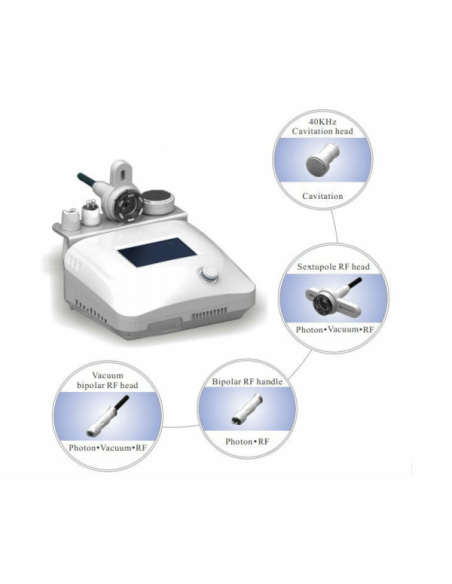 40KHz
Cavitation head

Cavitation

Sextupole RF head

Photon•Vacuum•RF

Vacuum
bipolar RF head

Photon•Vacuum•RF

Bipolar RF handle

Photon•RF